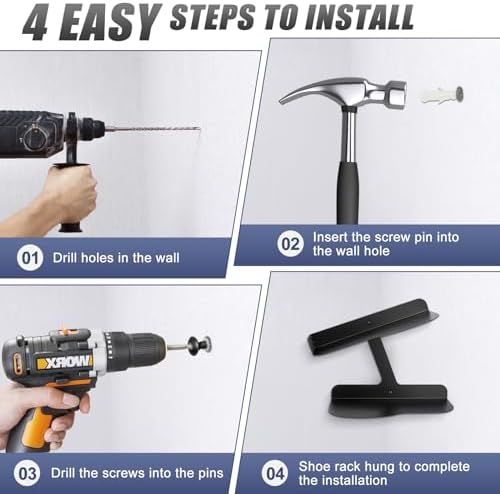 4 EASY STEPS TO INSTALL

01 Drill holes in the wall

02 Insert the screw pin into the wall hole

WORX

03 Drill the screws into the pins

04 Shoe rack hung to complete the installation