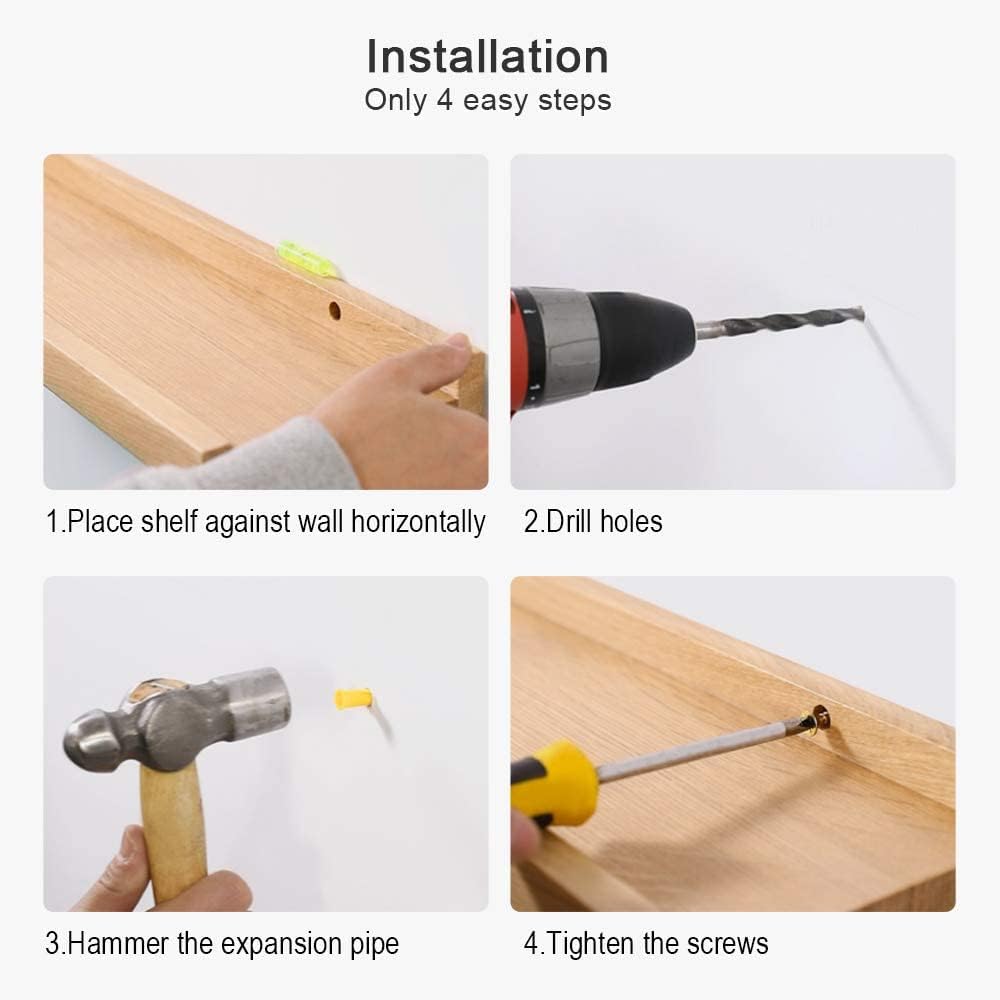 Installation
Only 4 easy steps

1.Place shelf against wall horizontally

2.Drill holes

3.Hammer the expansion pipe

4.Tighten the screws