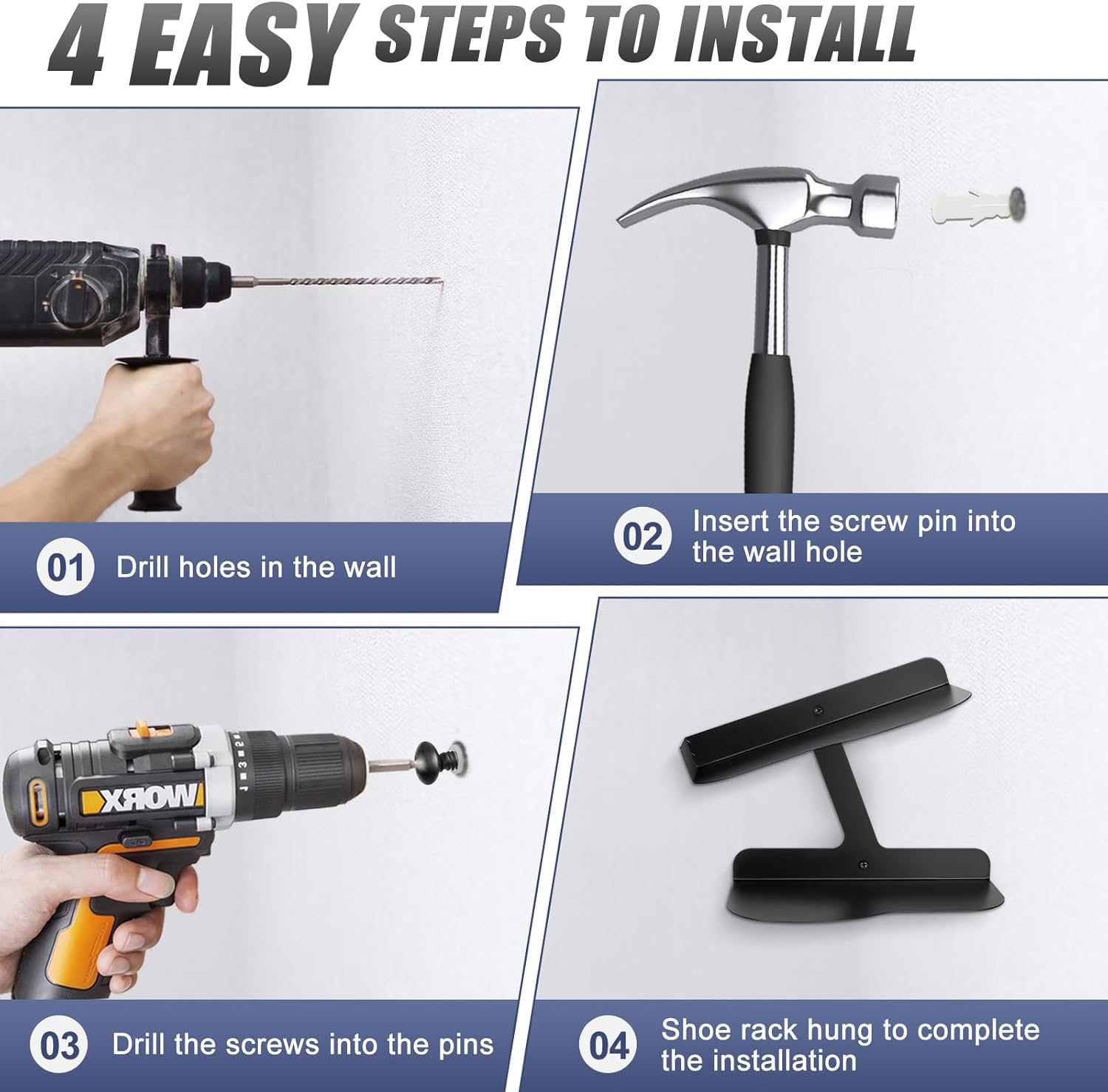 4 EASY STEPS TO INSTALL

01 Drill holes in the wall

02 Insert the screw pin into the wall hole

WORX

03 Drill the screws into the pins

04 Shoe rack hung to complete the installation